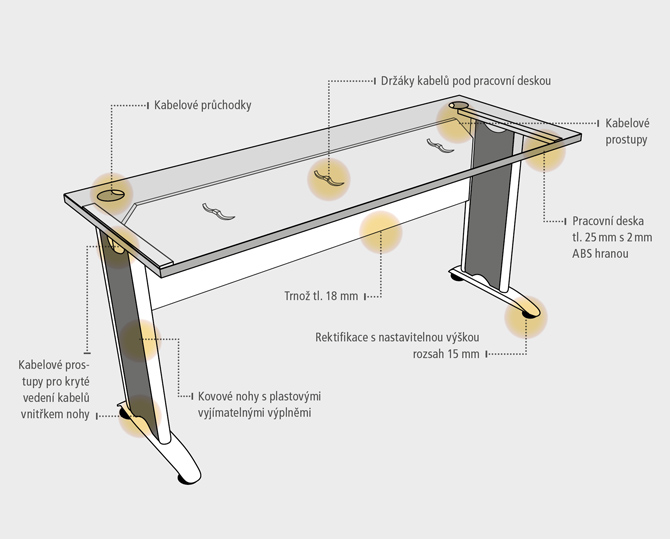 Držáky kabelů pod pracovní deskou

Kabelové průchodky

Kabelové prostupy

Pracovní deska tl. 25 mm s 2 mm ABS hranou

Trnož tl. 18 mm

Rektifikace s nastavitelnou výškou rozsah 15 mm

Kabelové prostupy pro kryté vedení kabelů vnitřkem nohy

Kovové nohy s plastovými vyjímatelnými výplněmi