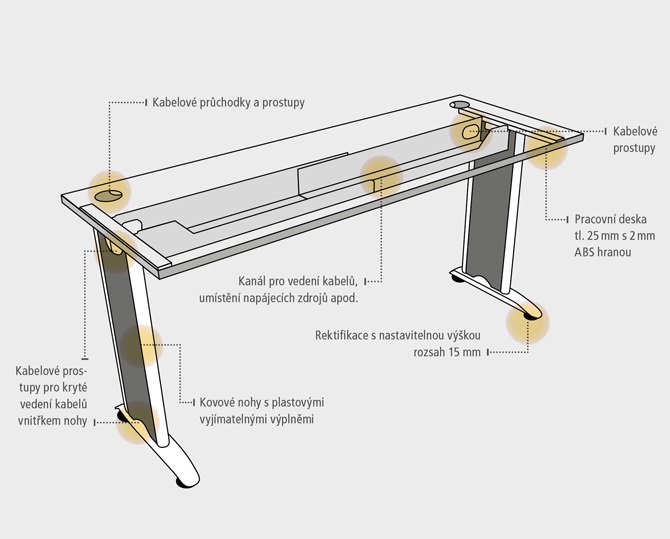 Kabelové průchodky a prostupy

Kabelové prostupy

Pracovní deska tl. 25 mm s 2 mm ABS hranou

Kanál pro vedení kabelů, umístění napájecích zdrojů apod.

Rektifikace s nastavitelnou výškou rozsah 15 mm

Kabelové prostupy pro kryté vedení kabelů vnitřkem nohy

Kovové nohy s plastovými vyjímatelnými výplněmi